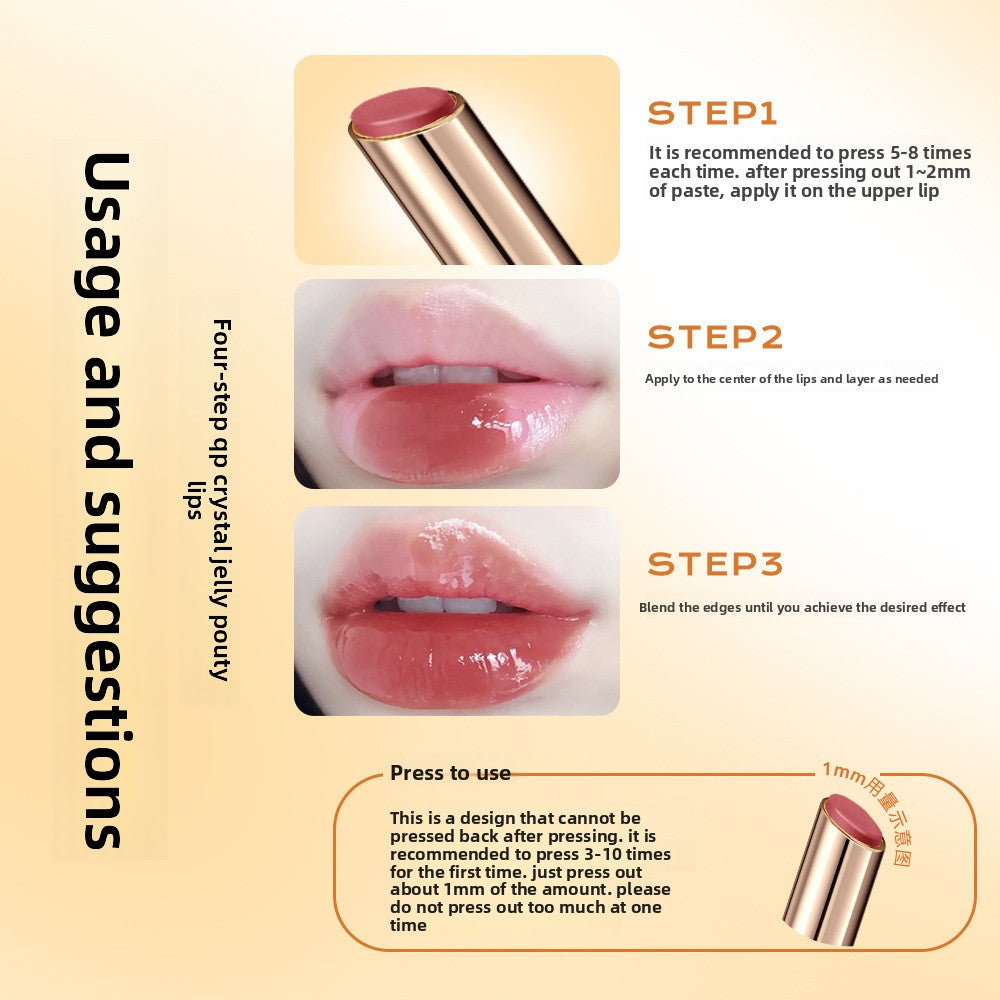 Usage and suggestions

Four-step qp crystal jelly pouty lips

STEP1

It is recommended to press 5-8 times each time. after pressing out 1~2mm of paste, apply it on the upper lip

STEP2

Apply to the center of the lips and layer as needed

STEP3

Blend the edges until you achieve the desired effect

Press to use

This is a design that cannot be pressed back after pressing. it is recommended to press 3-10 times for the first time. just press out about 1mm of the amount. please do not press out too much at one time

1mm用量示意图