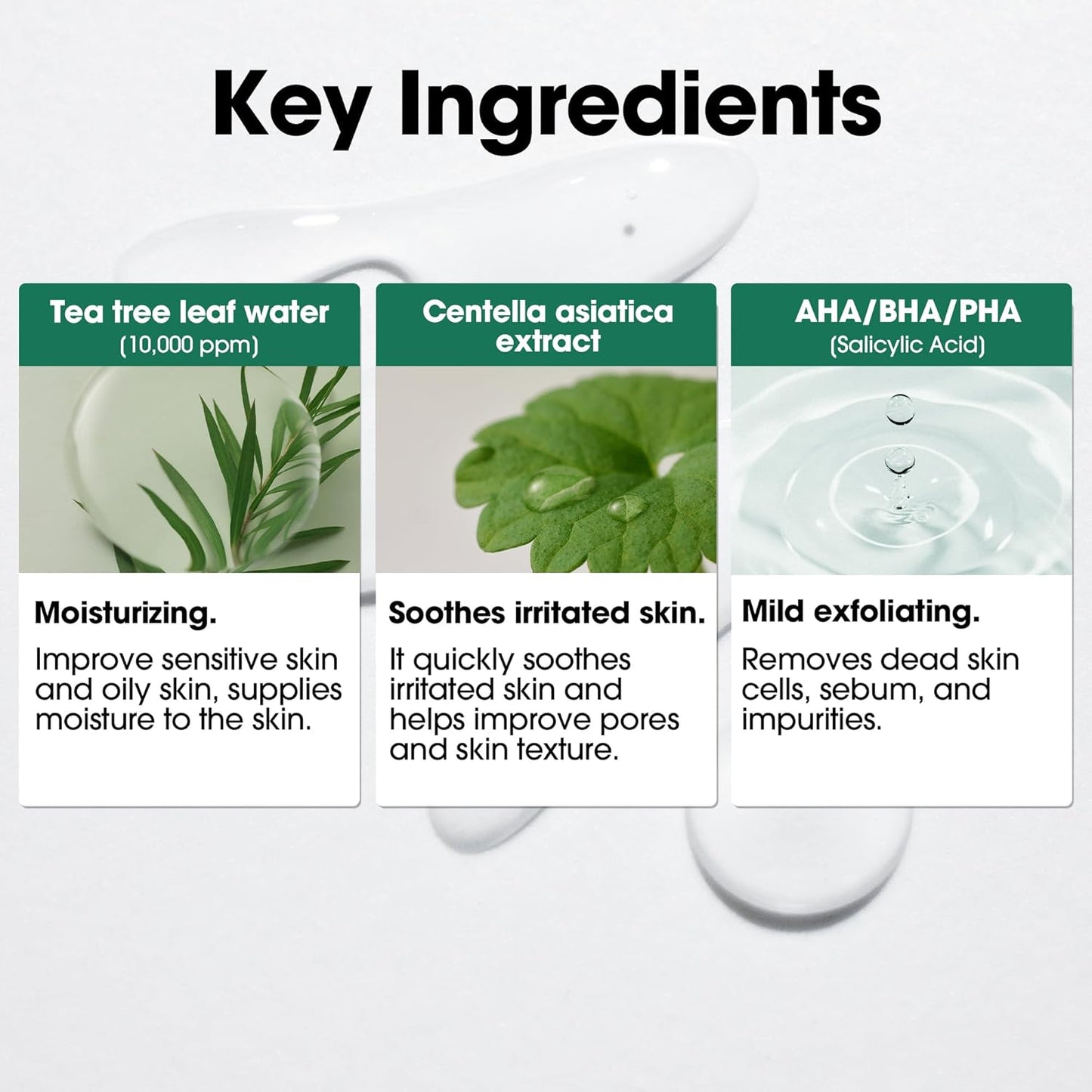 Key Ingredients

Tea tree leaf water
(10,000 ppm)

Moisturizing.

Improve sensitive skin and oily skin, supplies moisture to the skin.

Centella asiatica extract

Soothes irritated skin.

It quickly soothes irritated skin and helps improve pores and skin texture.

AHA/BHA/PHA
(Salicylic Acid)

Mild exfoliating.

Removes dead skin cells, sebum, and impurities.