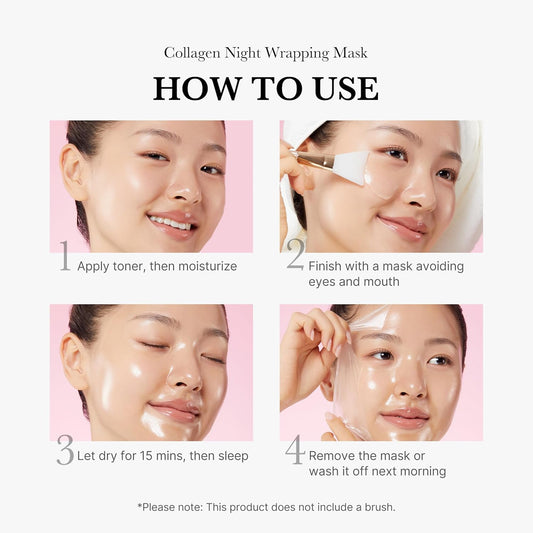 Collagen Night Wrapping Mask

HOW TO USE

1 Apply toner, then moisturize

2 Finish with a mask avoiding eyes and mouth

3 Let dry for 15 mins, then sleep

4 Remove the mask or wash it off next morning

*Please note: This product does not include a brush.