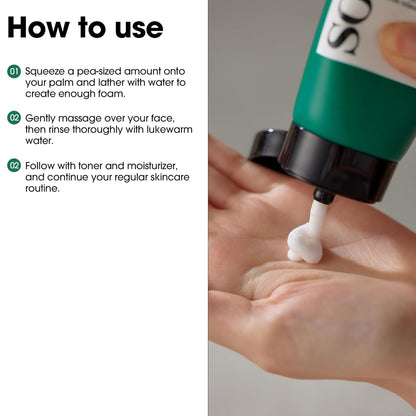 How to use

01 Squeeze a pea-sized amount onto your palm and lather with water to create enough foam.

02 Gently massage over your face, then rinse thoroughly with lukewarm water.

02 Follow with toner and moisturizer, and continue your regular skincare routine.

SO